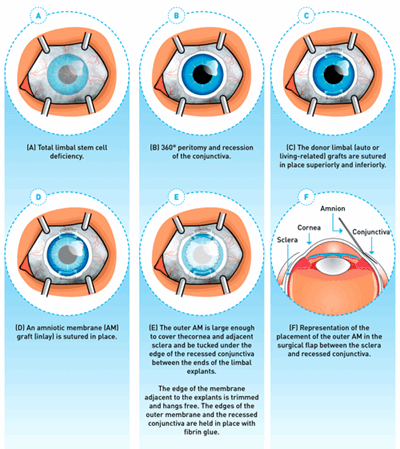 A

(A) Total limbal stem cell deficiency.

B

(B) 360° peritomy and recession of the conjunctiva.

C

(C) The donor limbal (auto or living-related) grafts are sutured in place superiorly and inferiorly.

D

(D) An amniotic membrane (AM) graft (inlay) is sutured in place.

E

(E) The outer AM is large enough to cover thecornea and adjacent sclera and be tucked under the edge of the recessed conjunctiva between the ends of the limbal explants.

The edge of the membrane adjacent to the explants is trimmed and hangs free. The edges of the outer membrane and the recessed conjunctiva are held in place with fibrin glue.

F

Amnion

Cornea

Conjunctiva

Sclera

(F) Representation of the placement of the outer AM in the surgical flap between the sclera and recessed conjunctiva.